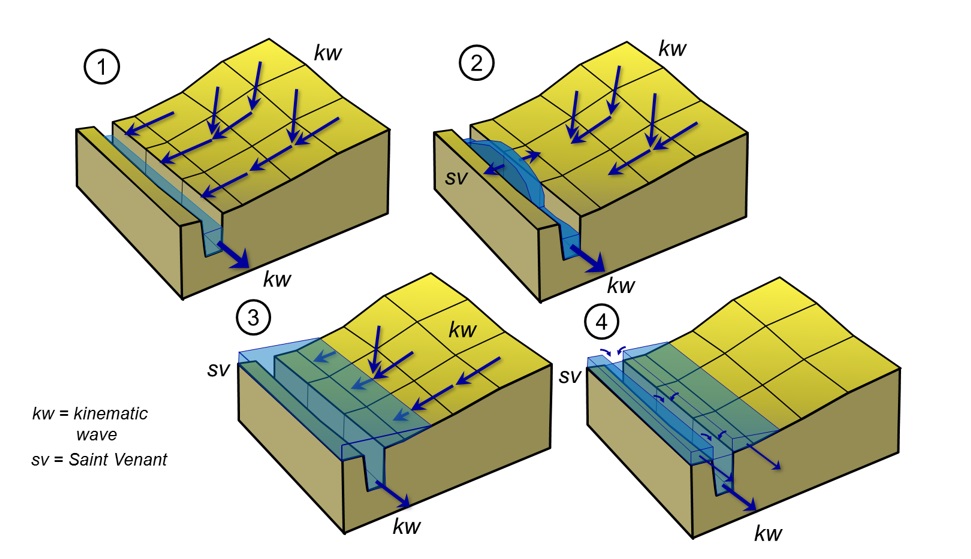 1

kw

kw

2

kw

sv

kw

3

kw

sv

kw

4

sv

kw

kw = kinematic wave

sv = Saint Venant